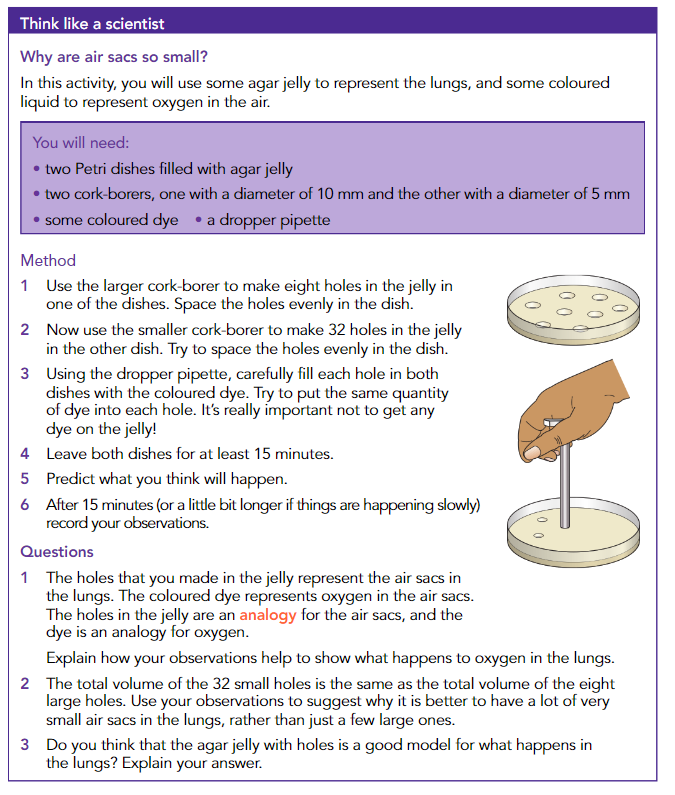 Think like a scientist

Why are air sacs so small?

In this activity, you will use some agar jelly to represent the lungs, and some coloured liquid to represent oxygen in the air.

You will need:
• two Petri dishes filled with agar jelly
• two cork-borers, one with a diameter of 10 mm and the other with a diameter of 5 mm
• some coloured dye • a dropper pipette

Method

1 Use the larger cork-borer to make eight holes in the jelly in one of the dishes. Space the holes evenly in the dish.

2 Now use the smaller cork-borer to make 32 holes in the jelly in the other dish. Try to space the holes evenly in the dish.

3 Using the dropper pipette, carefully fill each hole in both dishes with the coloured dye. Try to put the same quantity of dye into each hole. It's really important not to get any dye on the jelly!

4 Leave both dishes for at least 15 minutes.

5 Predict what you think will happen.

6 After 15 minutes (or a little bit longer if things are happening slowly) record your observations.

Questions

1 The holes that you made in the jelly represent the air sacs in the lungs. The coloured dye represents oxygen in the air sacs. The holes in the jelly are an analogy for the air sacs, and the dye is an analogy for oxygen.

Explain how your observations help to show what happens to oxygen in the lungs.

2 The total volume of the 32 small holes is the same as the total volume of the eight large holes. Use your observations to suggest why it is better to have a lot of very small air sacs in the lungs, rather than just a few large ones.

3 Do you think that the agar jelly with holes is a good model for what happens in the lungs? Explain your answer.